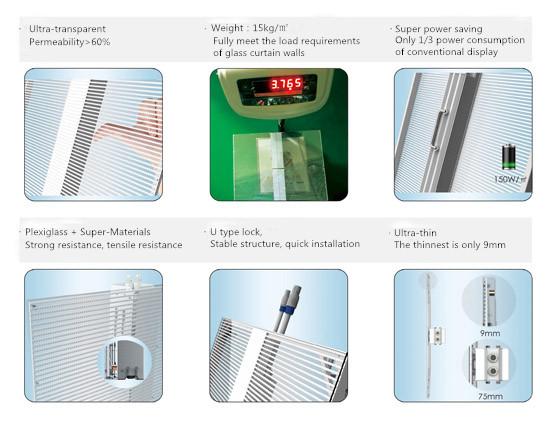 · Ultra-transparent
Permeability>60%

· Weight : 15kg/㎡
Fully meet the load requirements of glass curtain walls

· Super power saving
Only 1/3 power consumption of conventional display

3.765

150W/㎡

· Plexiglass + Super-Materials
Strong resistance, tensile resistance

· U type lock,
Stable structure, quick installation

· Ultra-thin
The thinnest is only 9mm

9mm

75mm