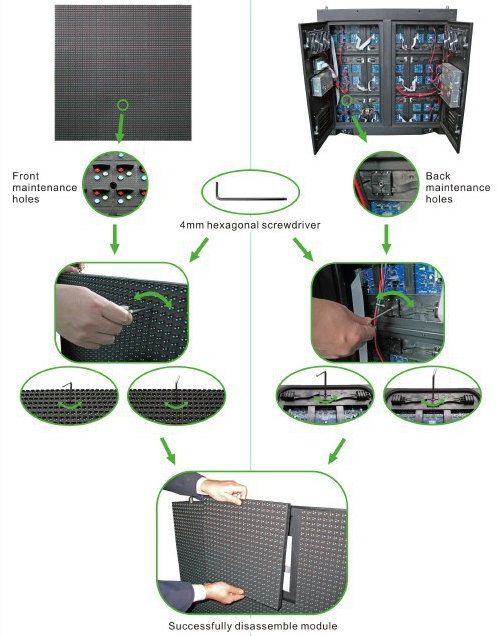 Front maintenance holes

Back maintenance holes

4mm hexagonal screwdriver

Successfully disassemble module