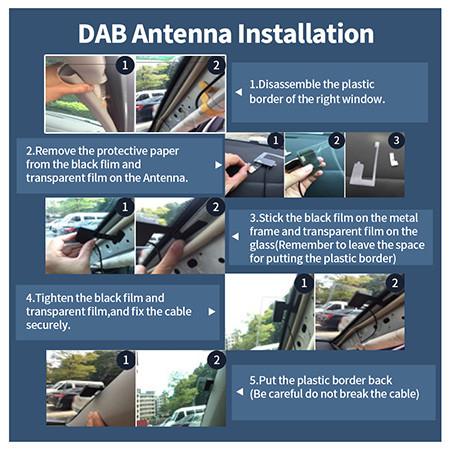 DAB Antenna Installation

1 2

1.Disassemble the plastic border of the right window.

2.Remove the protective paper from the black flim and transparent film on the Antenna.

1 2 3

1 2

3.Stick the black film on the metal frame and transparent film on the glass(Remember to leave the space for putting the plastic border)

4.Tighten the black film and transparent film,and fix the cable securely.

1 2

1 2

5.Put the plastic border back (Be careful do not break the cable)