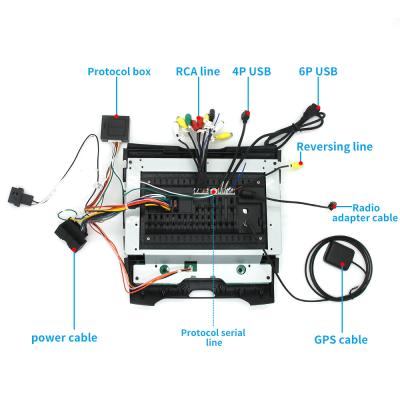 Protocol box
RCA line
4P USB
6P USB
Reversing line
Radio adapter cable
power cable
Protocol serial line
GPS cable