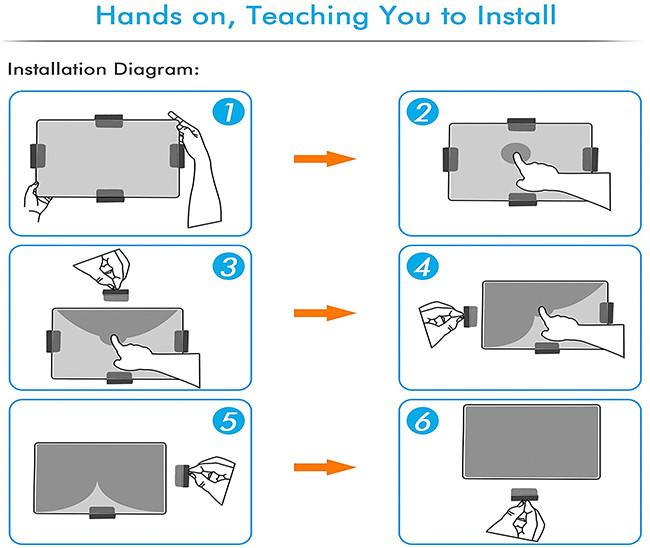 Hands on, Teaching You to Install

Installation Diagram:

1

2

3

4

5

6