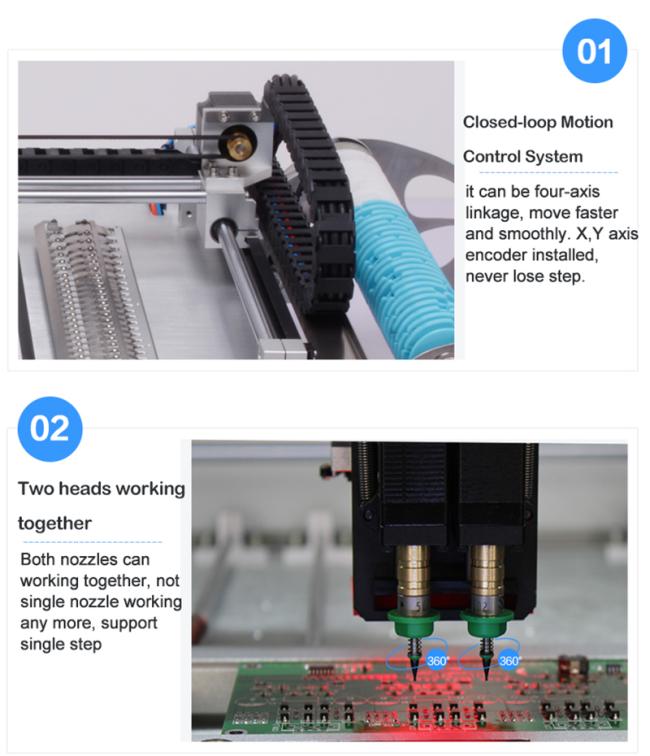 01

Closed-loop Motion Control System

it can be four-axis linkage, move faster and smoothly. X,Y axis encoder installed, never lose step.

02

Two heads working together

Both nozzles can working together, not single nozzle working any more, support single step

360°

360°