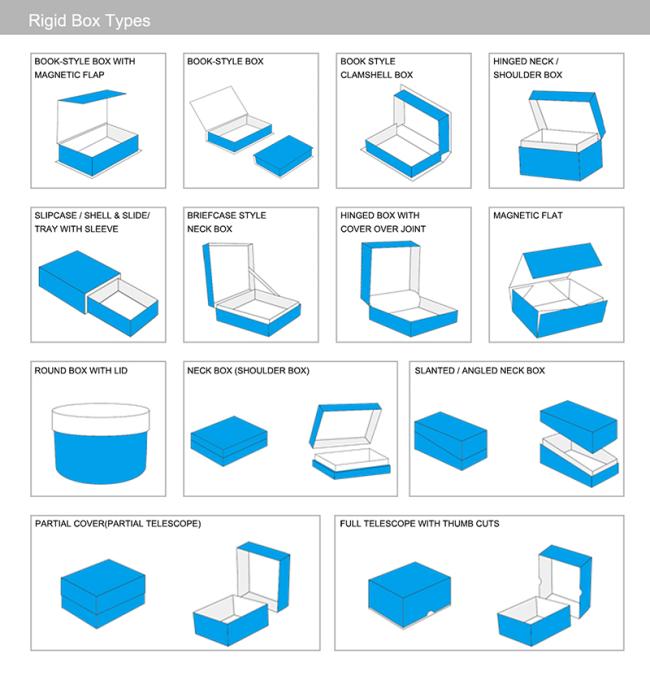 Rigid Box Types

BOOK-STYLE BOX WITH MAGNETIC FLAP

BOOK-STYLE BOX

BOOK STYLE CLAMSHELL BOX

HINGED NECK / SHOULDER BOX

SLIPCASE / SHELL & SLIDE/ TRAY WITH SLEEVE

BRIEFCASE STYLE NECK BOX

HINGED BOX WITH COVER OVER JOINT

MAGNETIC FLAT

ROUND BOX WITH LID

NECK BOX (SHOULDER BOX)

SLANTED / ANGLED NECK BOX

PARTIAL COVER(PARTIAL TELESCOPE)

FULL TELESCOPE WITH THUMB CUTS