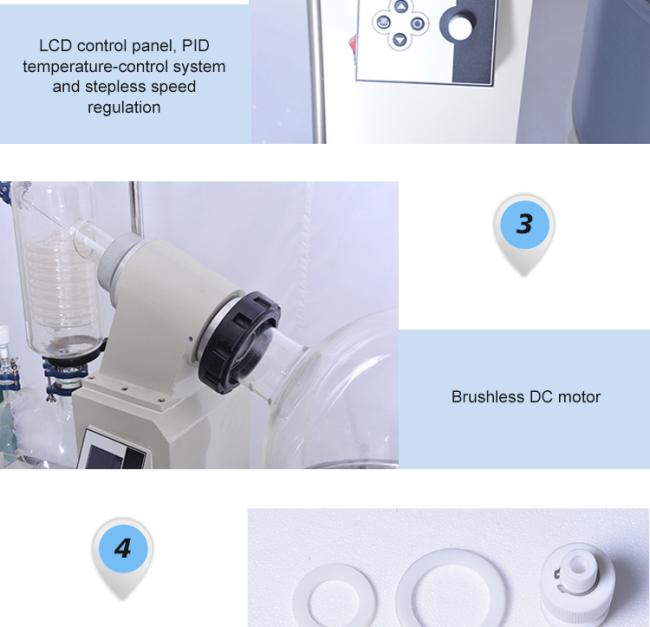 LCD control panel, PID temperature-control system and stepless speed regulation

3

Brushless DC motor

4