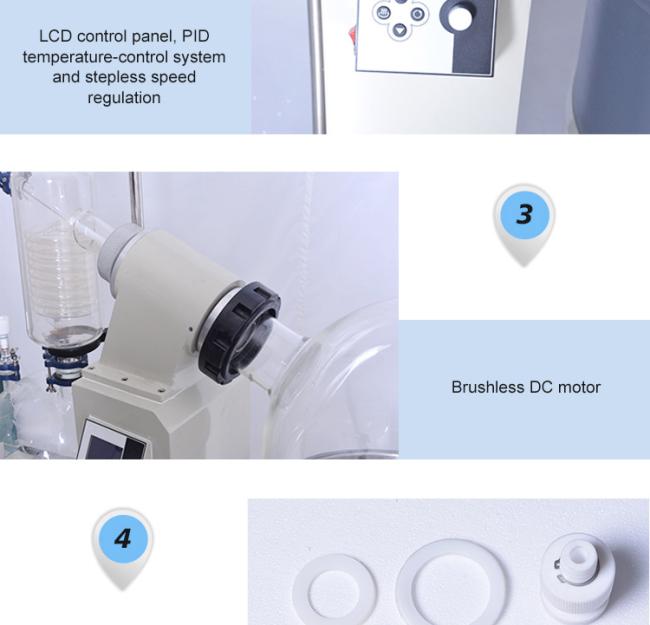 LCD control panel, PID temperature-control system and stepless speed regulation

3

Brushless DC motor

4