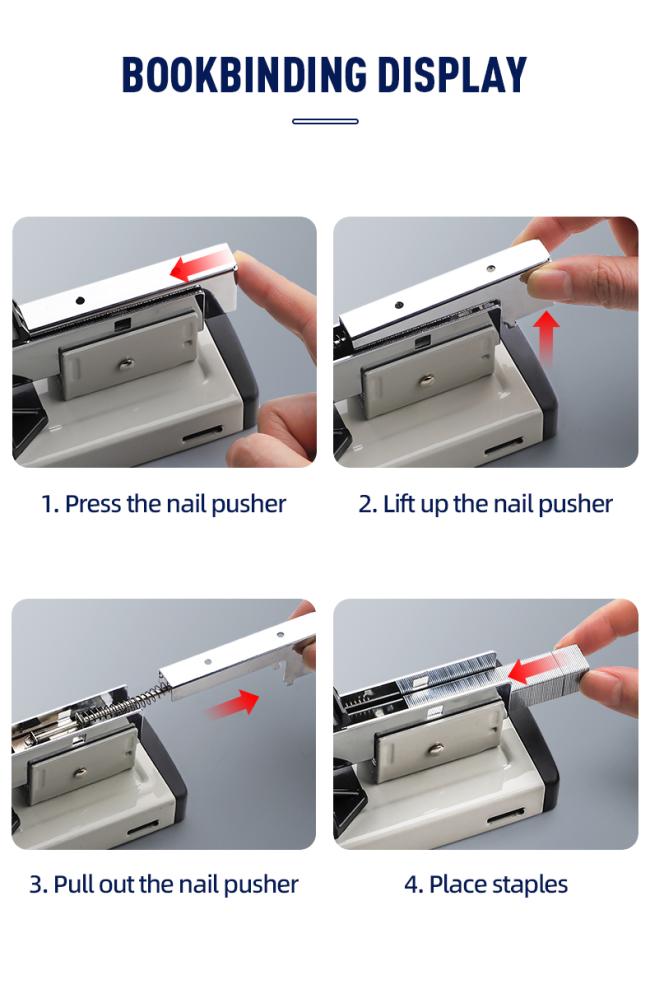 BOOKBINDING DISPLAY

1. Press the nail pusher

2. Lift up the nail pusher

3. Pull out the nail pusher

4. Place staples