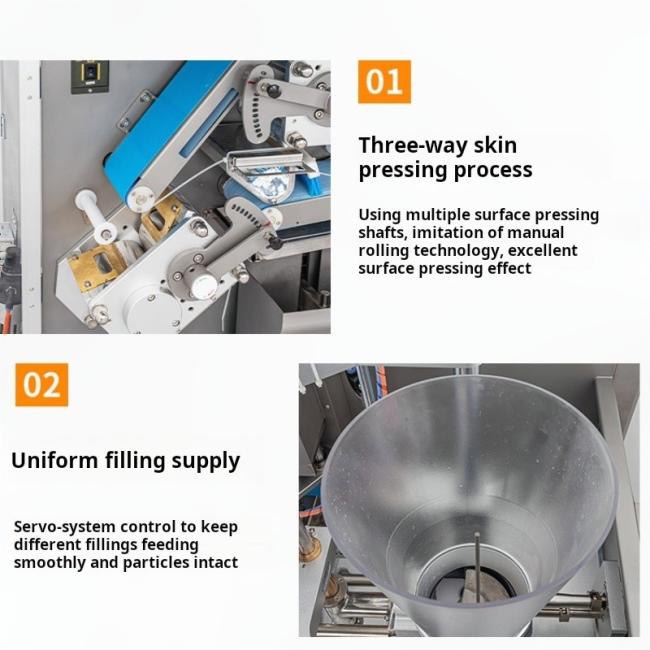 01

Three-way skin pressing process

Using multiple surface pressing shafts, imitation of manual rolling technology, excellent surface pressing effect

02

Uniform filling supply

Servo-system control to keep different fillings feeding smoothly and particles intact