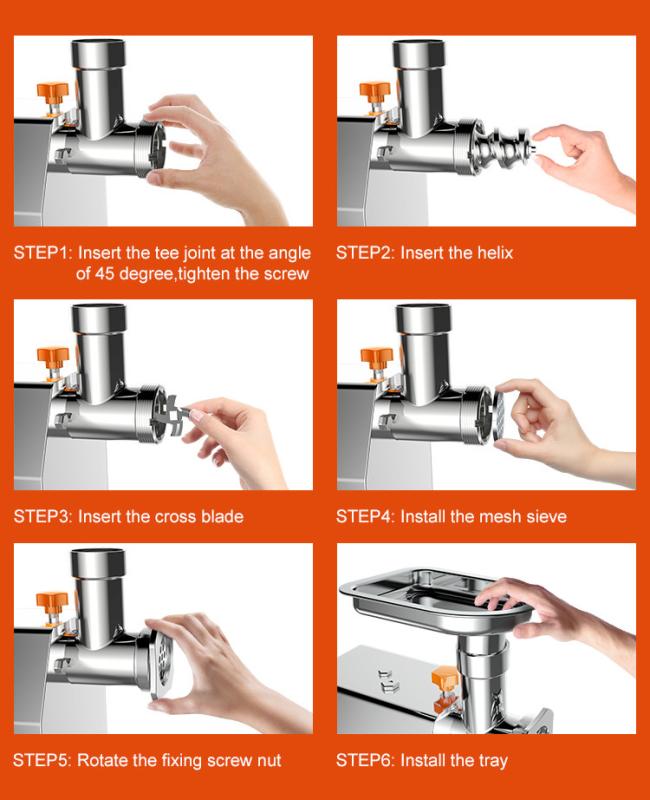 STEP1: Insert the tee joint at the angle of 45 degree,tighten the screw

STEP2: Insert the helix

STEP3: Insert the cross blade

STEP4: Install the mesh sieve

STEP5: Rotate the fixing screw nut

STEP6: Install the tray