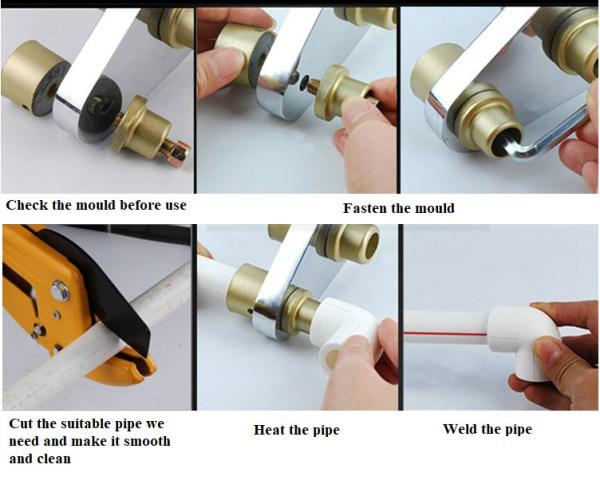 Check the mould before use

Fasten the mould

Cut the suitable pipe we need and make it smooth and clean

Heat the pipe

Weld the pipe