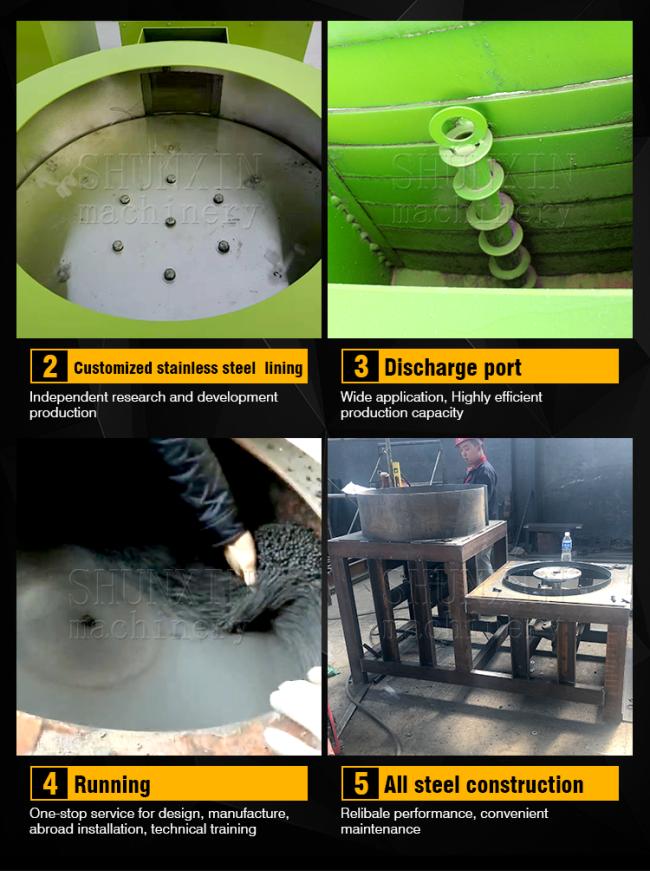 SHUNXIN machinery

SHUNXIN machinery

2 Customized stainless steel lining

Independent research and development production

3 Discharge port

Wide application, Highly efficient production capacity

SHUNXIN machinery

SHUNXIN machinery

4 Running

One-stop service for design, manufacture, abroad installation, technical training

5 All steel construction

Relibale performance, convenient maintenance