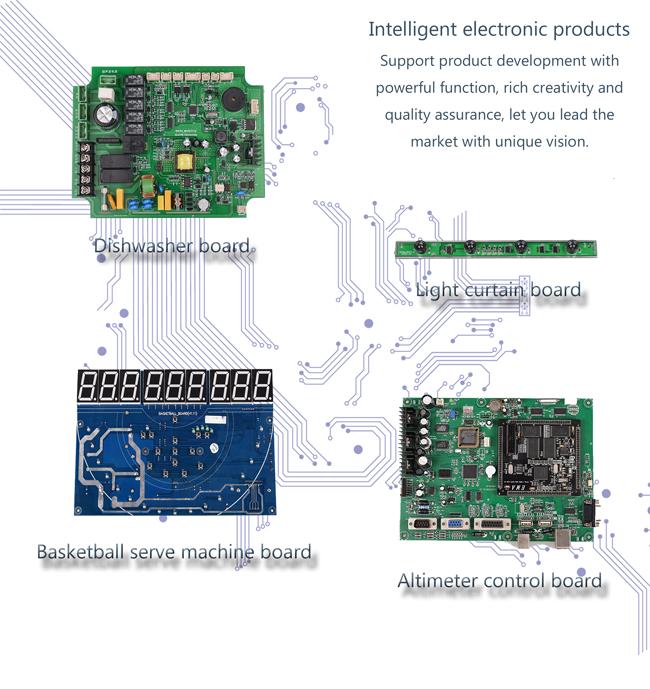 Intelligent electronic products

Support product development with powerful function, rich creativity and quality assurance, let you lead the market with unique vision.

Dishwasher board

Light curtain board

Basketball serve machine board

Altimeter control board