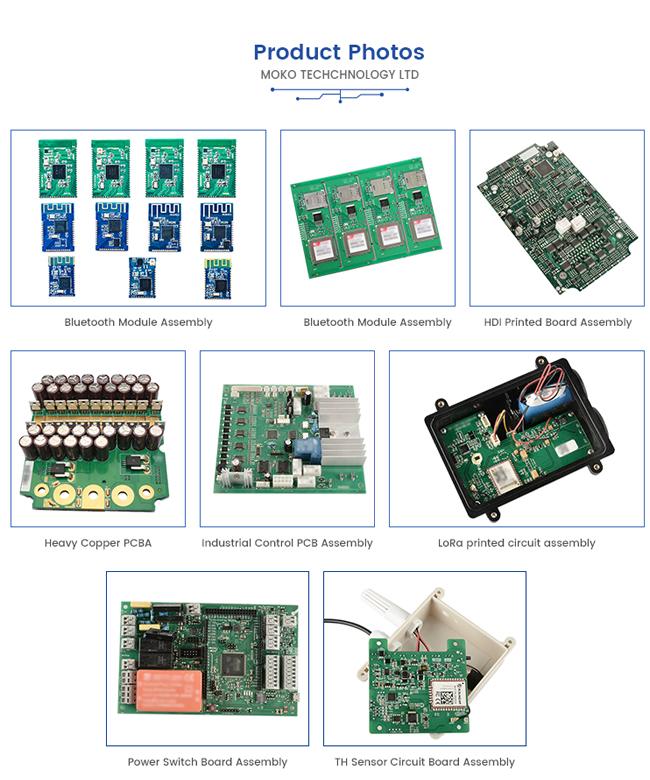 Product Photos

MOKO TECHCHNOLOGY LTD

Bluetooth Module Assembly

Bluetooth Module Assembly

HDI Printed Board Assembly

Heavy Copper PCBA

Industrial Control PCB Assembly

LoRa printed circuit assembly

Power Switch Board Assembly

TH Sensor Circuit Board Assembly