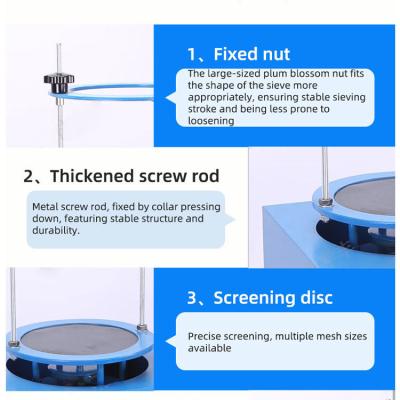 1、Fixed nut

The large-sized plum blossom nut fits the shape of the sieve more appropriately, ensuring stable sieving stroke and being less prone to loosening

2、Thickened screw rod

Metal screw rod, fixed by collar pressing down, featuring stable structure and durability.

3、Screening disc

Precise screening, multiple mesh sizes available