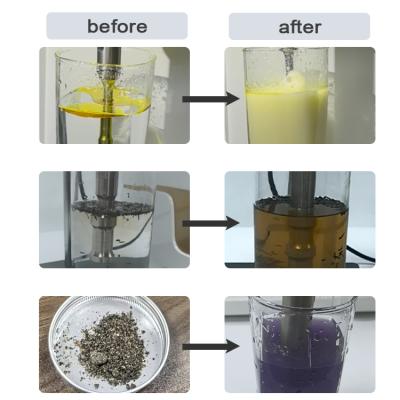 before

after