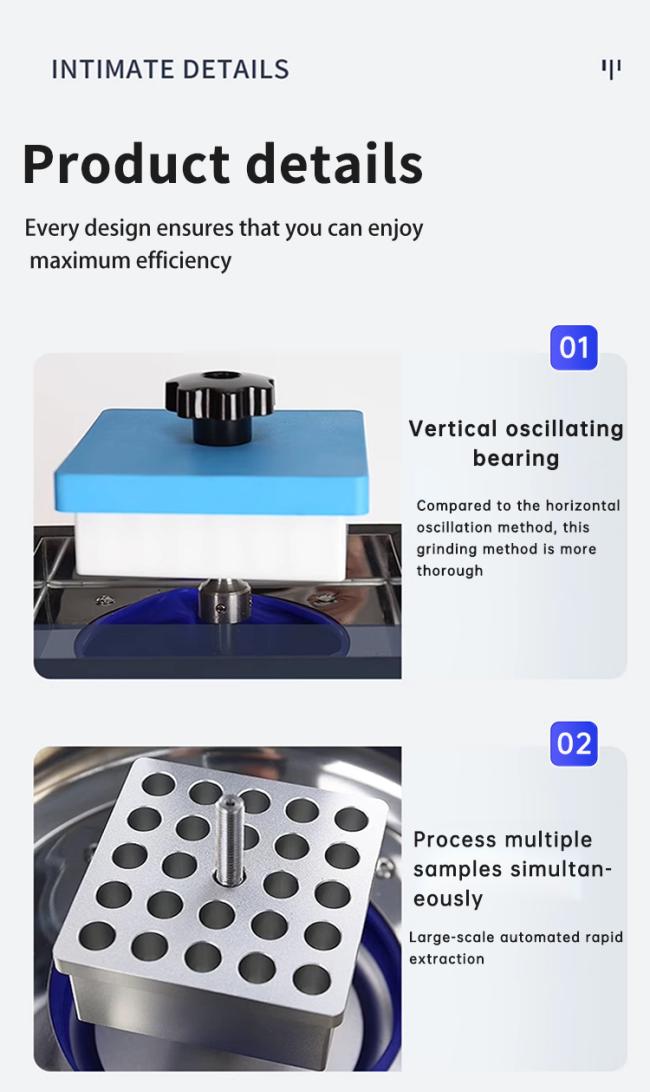 INTIMATE DETAILS

Product details

Every design ensures that you can enjoy maximum efficiency

01

Vertical oscillating bearing

Compared to the horizontal oscillation method, this grinding method is more thorough

02

Process multiple samples simultaneously

Large-scale automated rapid extraction