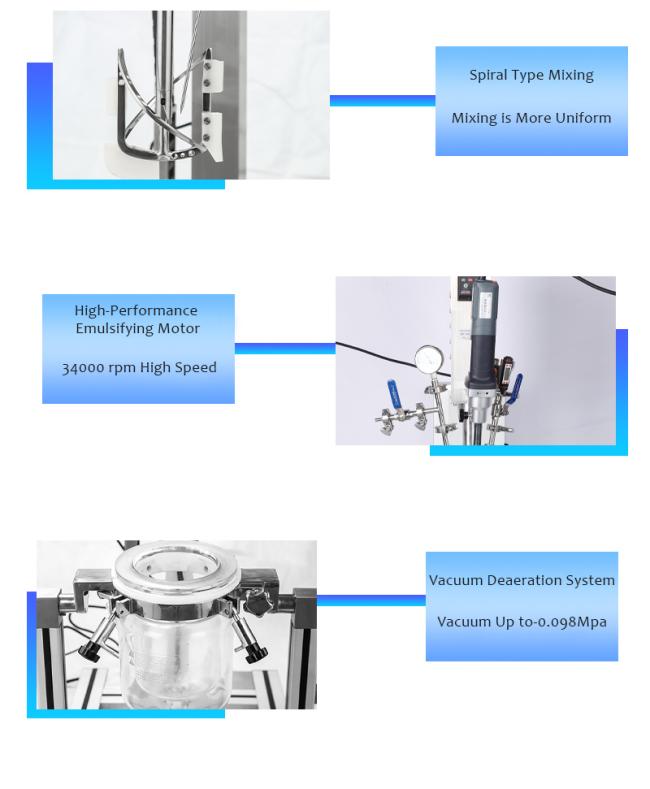 Spiral Type Mixing

Mixing is More Uniform

High-Performance Emulsifying Motor

34000 rpm High Speed

Vacuum Deaeration System

Vacuum Up to-0.098Mpa