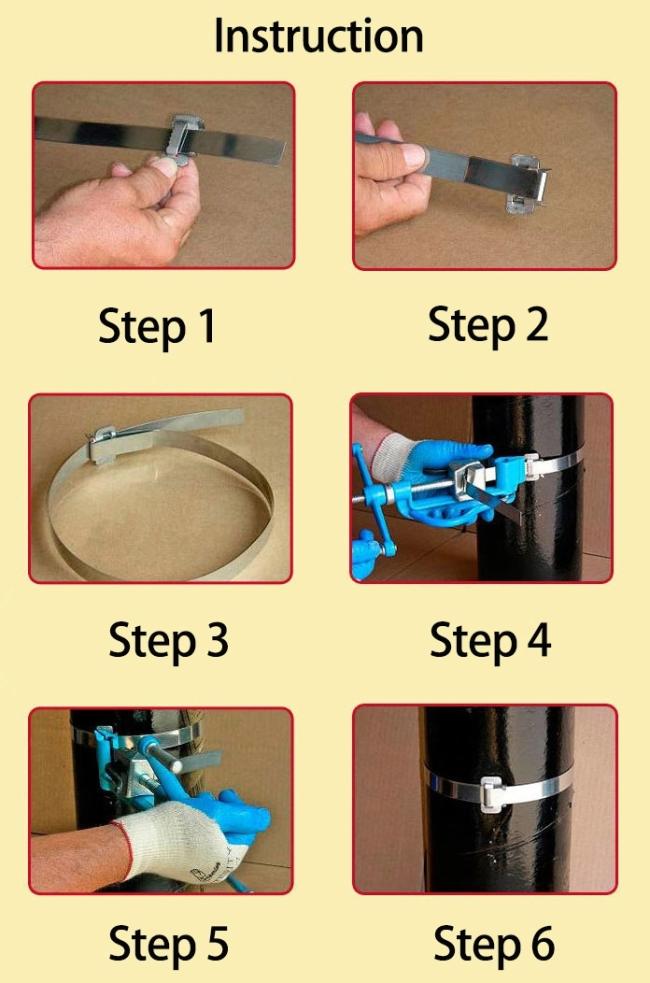 Instruction

Step 1

Step 2

Step 3

Step 4

Step 5

Step 6