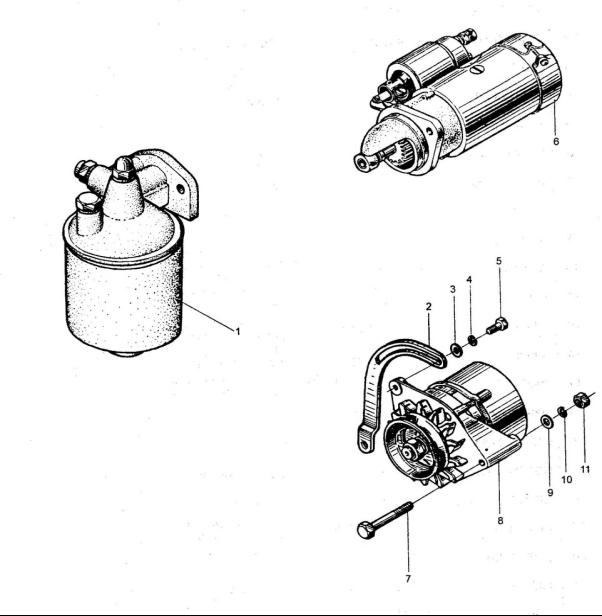 6
1
5
4
3
2
11
10
9
8
7