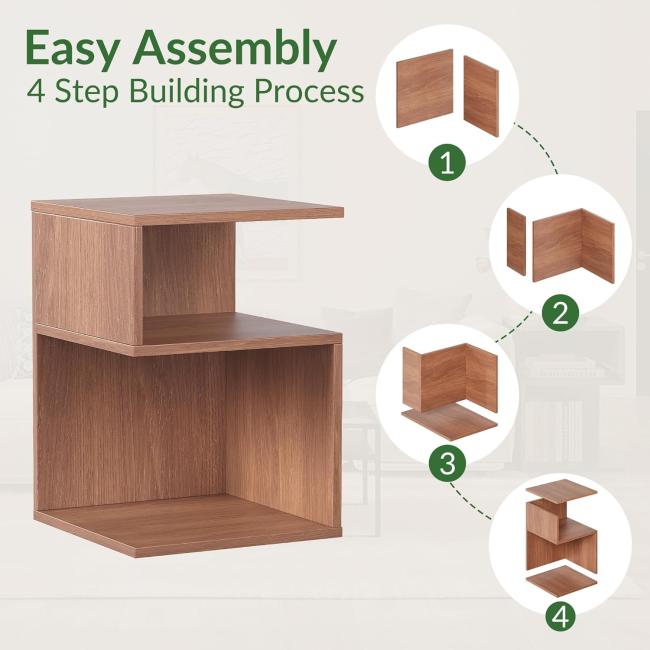 Easy Assembly
4 Step Building Process

1

2

3

4