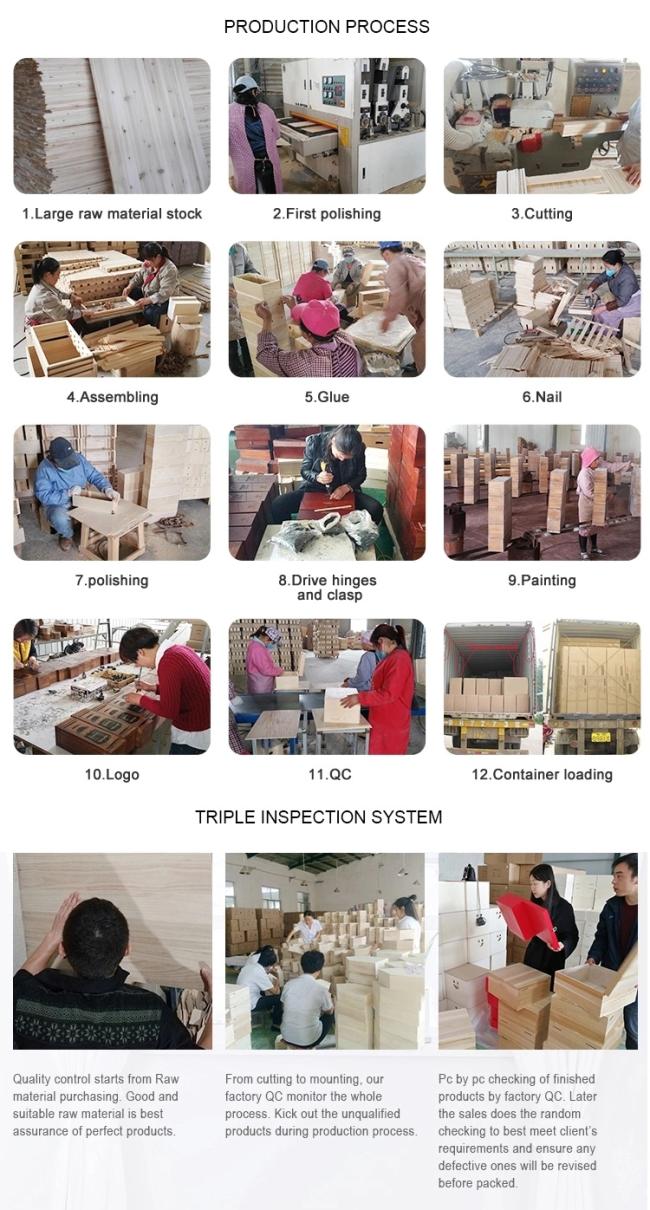 PRODUCTION PROCESS

1.Large raw material stock

2.First polishing

3.Cutting

4.Assembling

5.Glue

6.Nail

7.polishing

8.Drive hinges and clasp

9.Painting

10.Logo

11.QC

12.Container loading

TRIPLE INSPECTION SYSTEM

Quality control starts from Raw material purchasing. Good and suitable raw material is best assurance of perfect products.

From cutting to mounting, our factory QC monitor the whole process. Kick out the unqualified products during production process.

Pc by pc checking of finished products by factory QC. Later the sales does the random checking to best meet client's requirements and ensure any defective ones will be revised before packed.