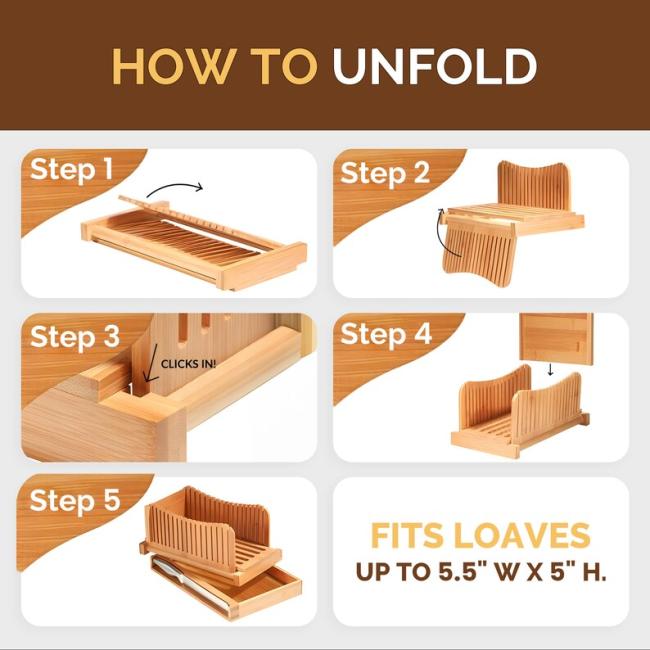 HOW TO UNFOLD

Step 1

Step 2

Step 3

CLICKS IN!

Step 4

Step 5

FITS LOAVES
UP TO 5.5" W X 5" H.