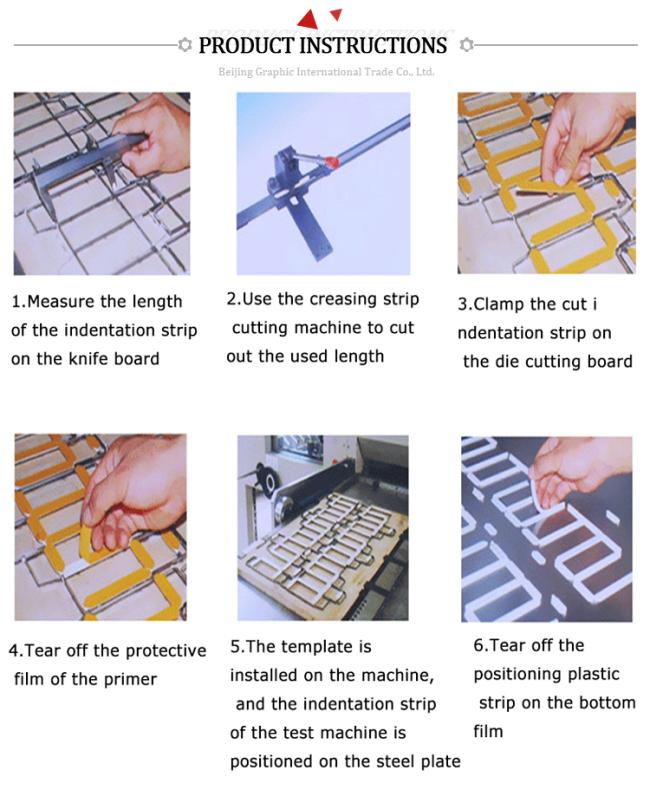 PRODUCT INSTRUCTIONS

Beijing Graphic International Trade Co., Ltd.

1.Measure the length of the indentation strip on the knife board

2.Use the creasing strip cutting machine to cut out the used length

3.Clamp the cut i ndentation strip on the die cutting board

4.Tear off the protective film of the primer

5.The template is installed on the machine, and the indentation strip of the test machine is positioned on the steel plate

6.Tear off the positioning plastic strip on the bottom film