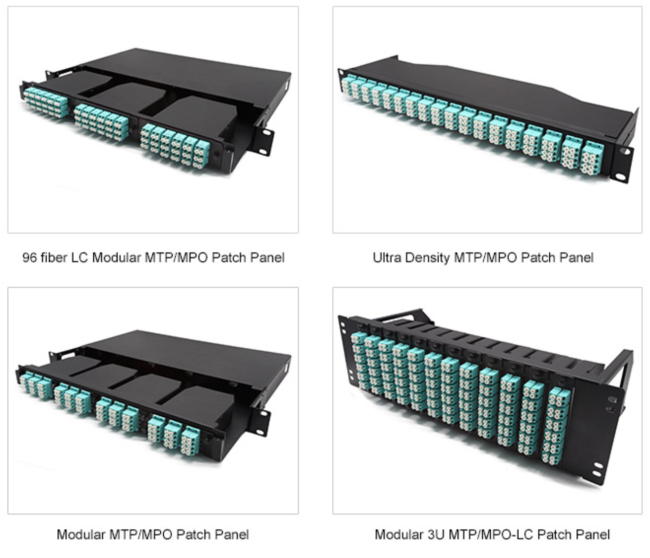 96 fiber LC Modular MTP/MPO Patch Panel

Ultra Density MTP/MPO Patch Panel

Modular MTP/MPO Patch Panel

Modular 3U MTP/MPO-LC Patch Panel