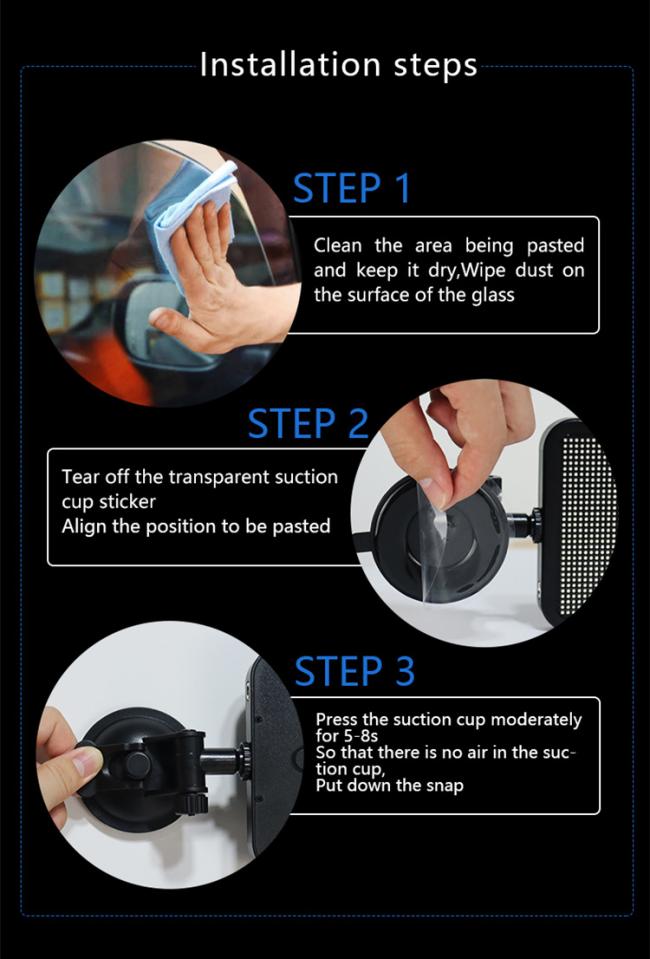 Installation steps

STEP 1

Clean the area being pasted and keep it dry,Wipe dust on the surface of the glass

STEP 2

Tear off the transparent suction cup sticker
Align the position to be pasted

STEP 3

Press the suction cup moderately for 5-8s
So that there is no air in the suction cup,
Put down the snap