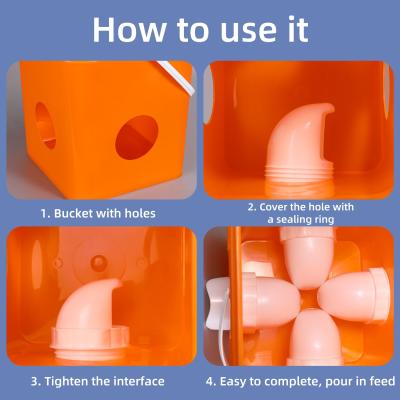 How to use it

1. Bucket with holes

2. Cover the hole with a sealing ring

3. Tighten the interface

4. Easy to complete, pour in feed