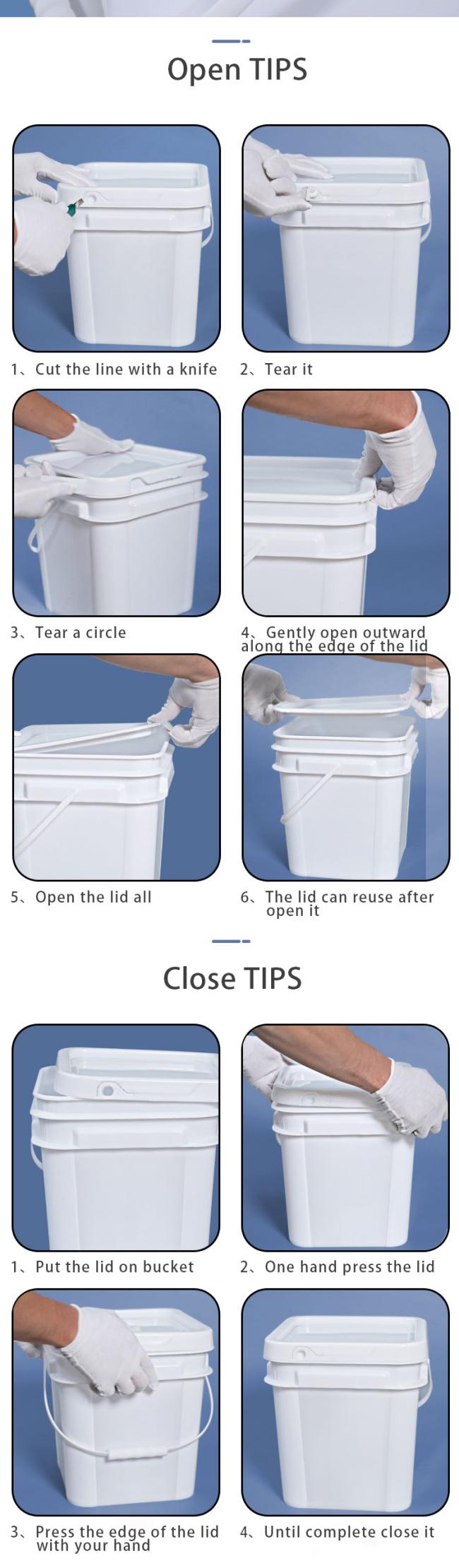 Open TIPS

1、Cut the line with a knife

2、Tear it

3、Tear a circle

4、Gently open outward along the edge of the lid

5、Open the lid all

6、The lid can reuse after open it

Close TIPS

1、Put the lid on bucket

2、One hand press the lid

3、Press the edge of the lid with your hand

4、Until complete close it