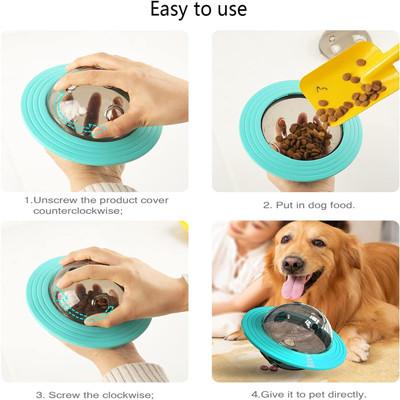 Easy to use

1.Unscrew the product cover counterclockwise;

2. Put in dog food.

3. Screw the clockwise;

4.Give it to pet directly.