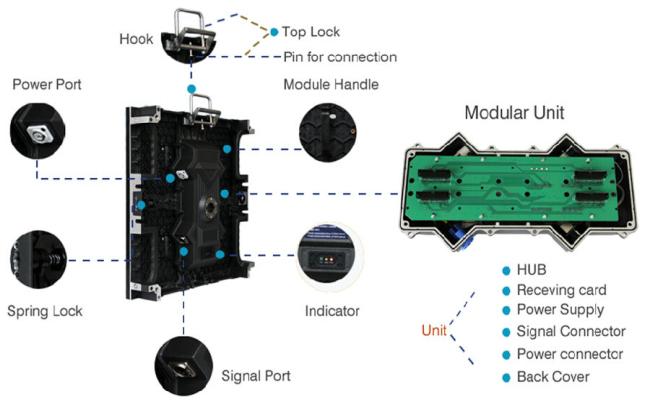 Hook

Top Lock

Pin for connection

Power Port

Module Handle

Modular Unit

Spring Lock

Indicator

Signal Port

Unit

HUB

Receving card

Power Supply

Signal Connector

Power connector

Back Cover