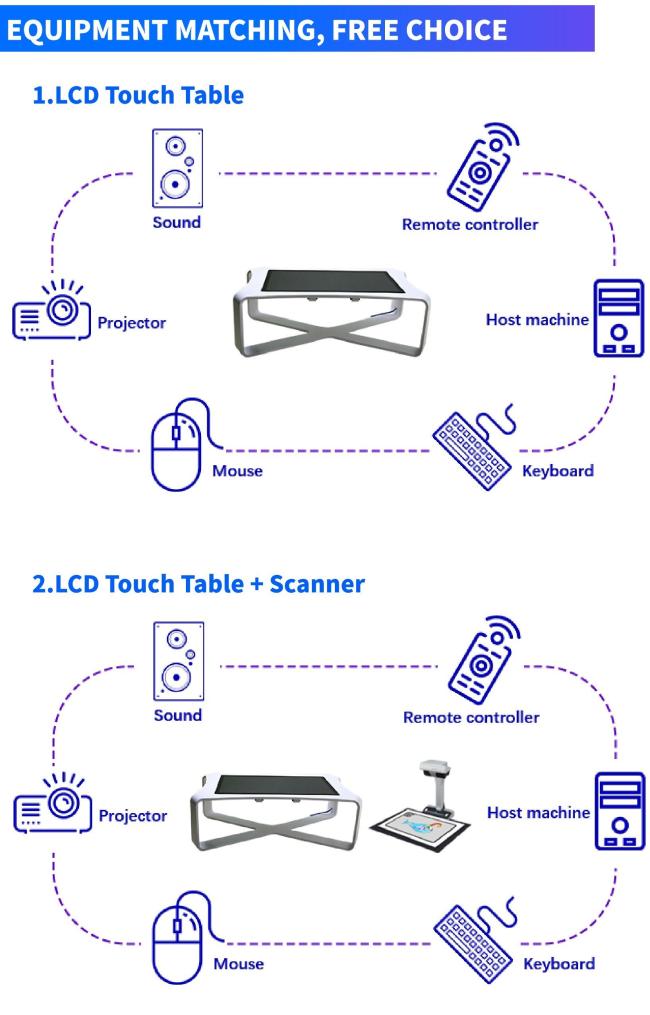 EQUIPMENT MATCHING, FREE CHOICE

1.LCD Touch Table

Sound

Remote controller

Projector

Host machine

Mouse

Keyboard

2.LCD Touch Table + Scanner

Sound

Remote controller

Projector

Host machine

Mouse

Keyboard