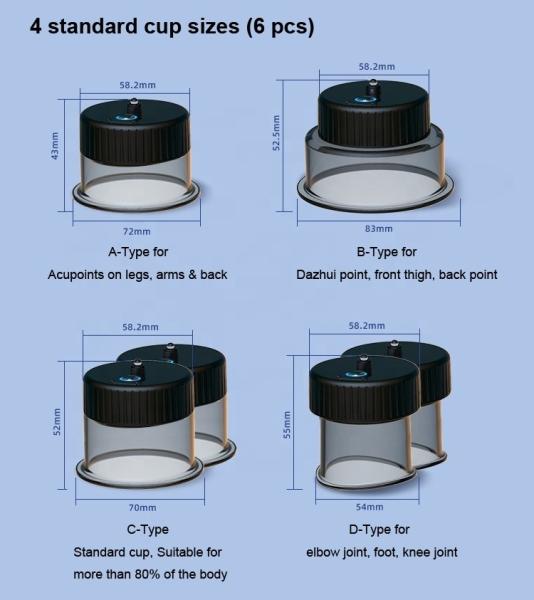 4 standard cup sizes (6 pcs)

58.2mm
43mm
72mm
A-Type for
Acupoints on legs, arms & back

58.2mm
52.5mm
83mm
B-Type for
Dazhui point, front thigh, back point

58.2mm
52mm
70mm
C-Type
Standard cup, Suitable for more than 80% of the body

58.2mm
55mm
54mm
D-Type for
elbow joint, foot, knee joint