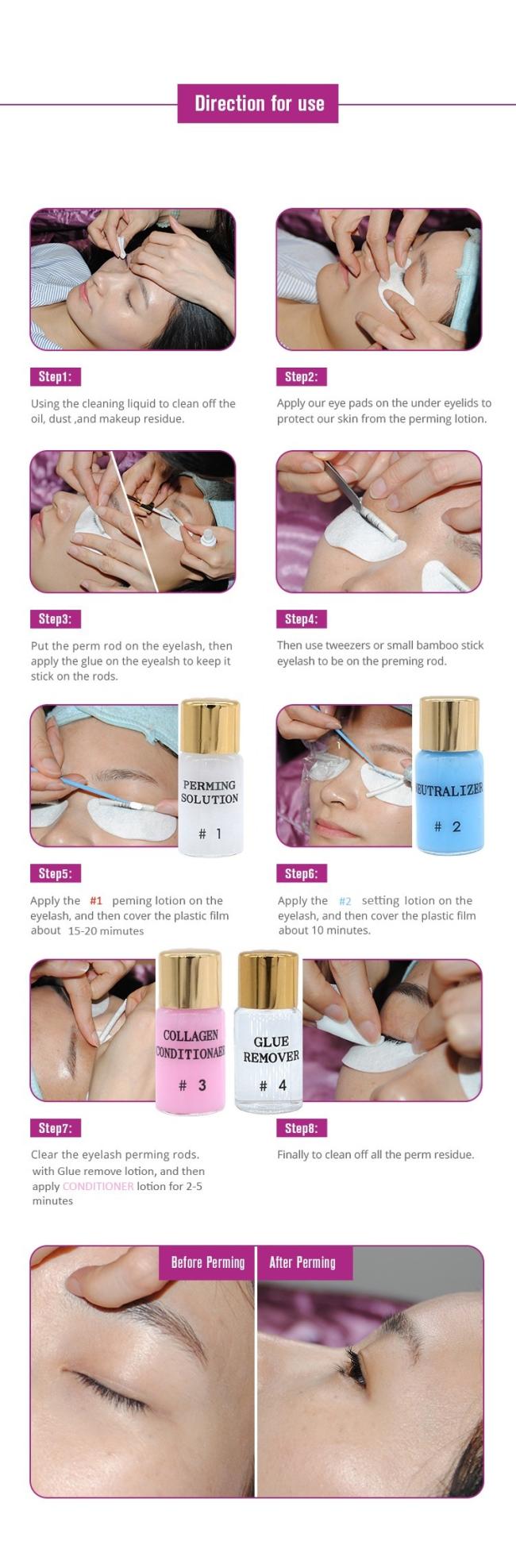 Direction for use

Step1:

Using the cleaning liquid to clean off the oil, dust ,and makeup residue.

Step2:

Apply our eye pads on the under eyelids to protect our skin from the perming lotion.

Step3:

Put the perm rod on the eyelash, then apply the glue on the eyealsh to keep it stick on the rods.

Step4:

Then use tweezers or small bamboo stick eyelash to be on the preming rod.

PERMING SOLUTION # 1

NEUTRALIZER # 2

Step5:

Apply the #1 peming lotion on the eyelash, and then cover the plastic film about 15-20 mimutes

Step6:

Apply the #2 setting lotion on the eyelash, and then cover the plastic film about 10 minutes.

COLLAGEN CONDITIONAER # 3

GLUE REMOVER # 4

Step7:

Clear the eyelash perming rods. with Glue remove lotion, and then apply CONDITIONER lotion for 2-5 minutes

Step8:

Finally to clean off all the perm residue.

Before Perming

After Perming