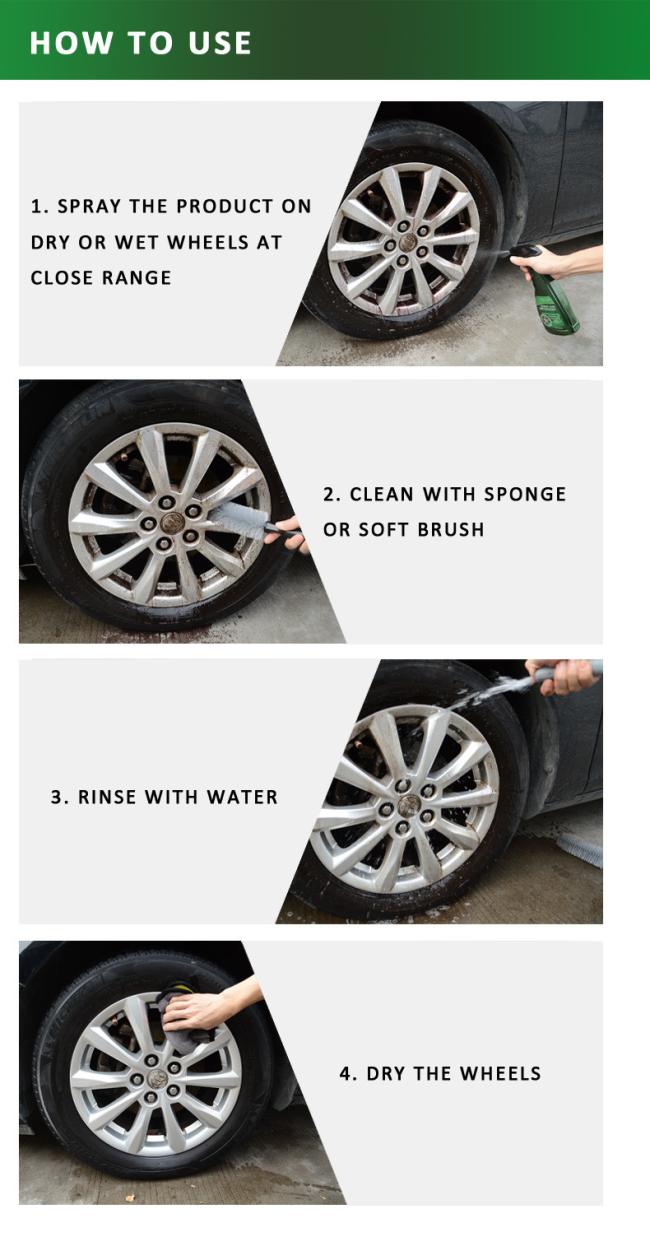 HOW TO USE

1. SPRAY THE PRODUCT ON DRY OR WET WHEELS AT CLOSE RANGE

2. CLEAN WITH SPONGE OR SOFT BRUSH

3. RINSE WITH WATER

4. DRY THE WHEELS