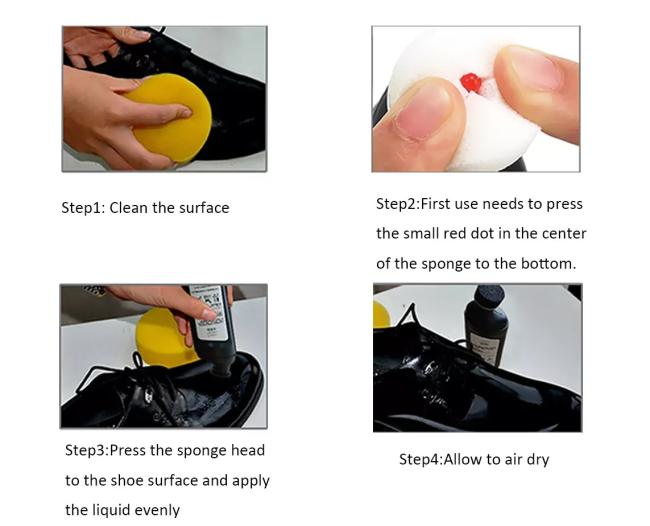 Step1: Clean the surface

Step2:First use needs to press the small red dot in the center of the sponge to the bottom.

Step3:Press the sponge head to the shoe surface and apply the liquid evenly

Step4:Allow to air dry