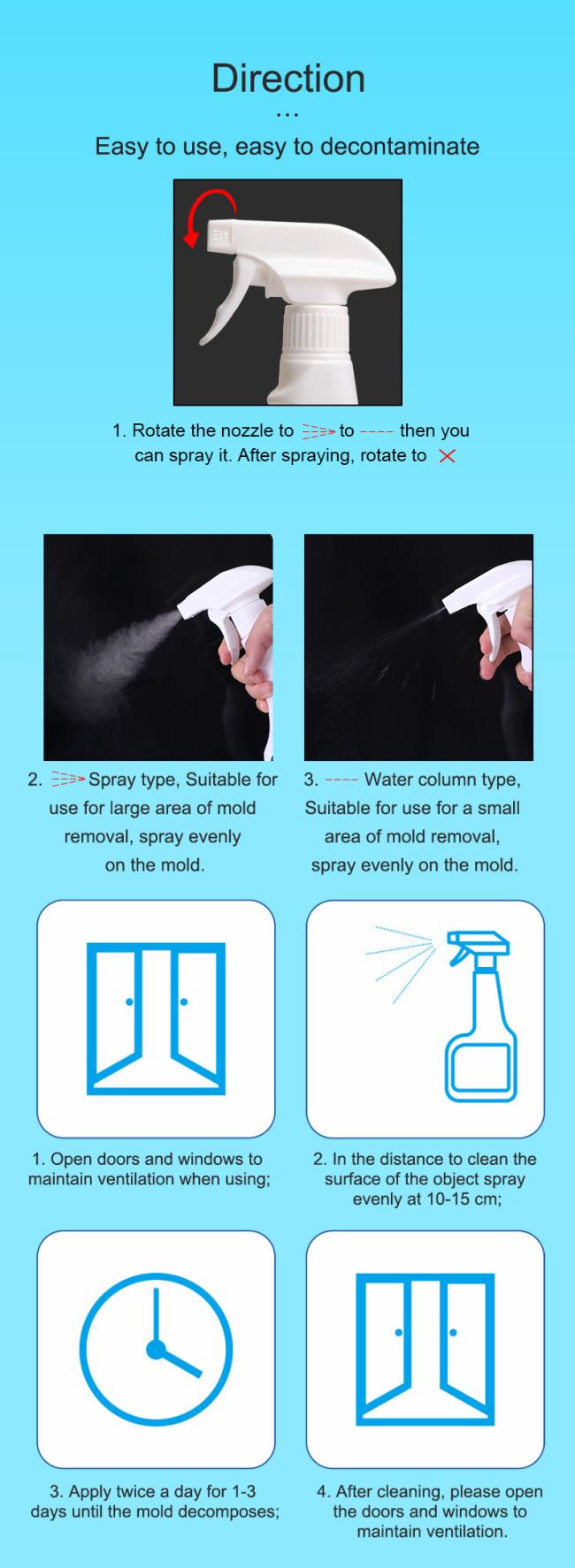 Direction

...

Easy to use, easy to decontaminate

1. Rotate the nozzle to to then you can spray it. After spraying, rotate to

2. Spray type, Suitable for use for large area of mold removal, spray evenly on the mold.

3. Water column type, Suitable for use for a small area of mold removal, spray evenly on the mold.

1. Open doors and windows to maintain ventilation when using;

2. In the distance to clean the surface of the object spray evenly at 10-15 cm;

3. Apply twice a day for 1-3 days until the mold decomposes;

4. After cleaning, please open the doors and windows to maintain ventilation.