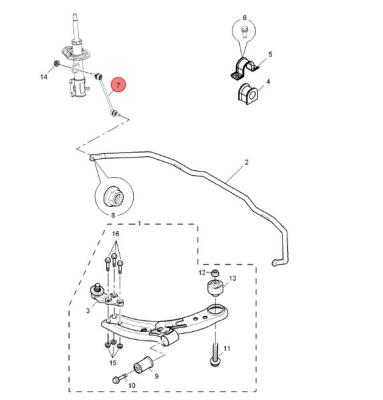 6
5
4
14
7
2
8
1
16
12
13
3
11
15
9
10