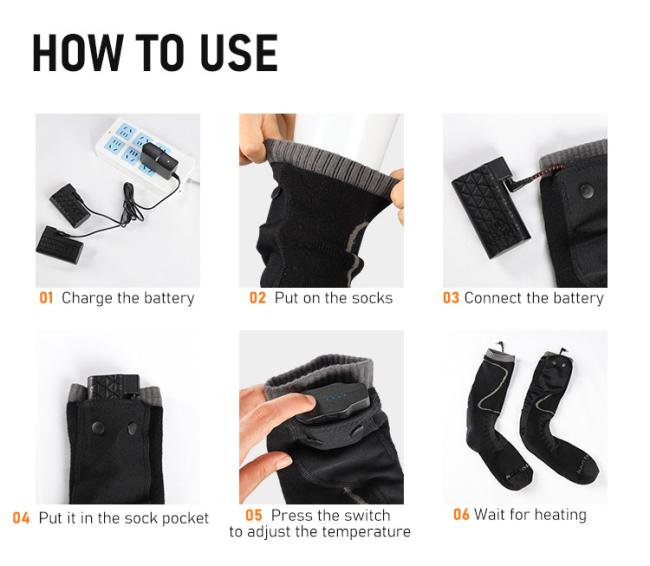 HOW TO USE

01 Charge the battery

02 Put on the socks

03 Connect the battery

04 Put it in the sock pocket

05 Press the switch to adjust the temperature

06 Wait for heating