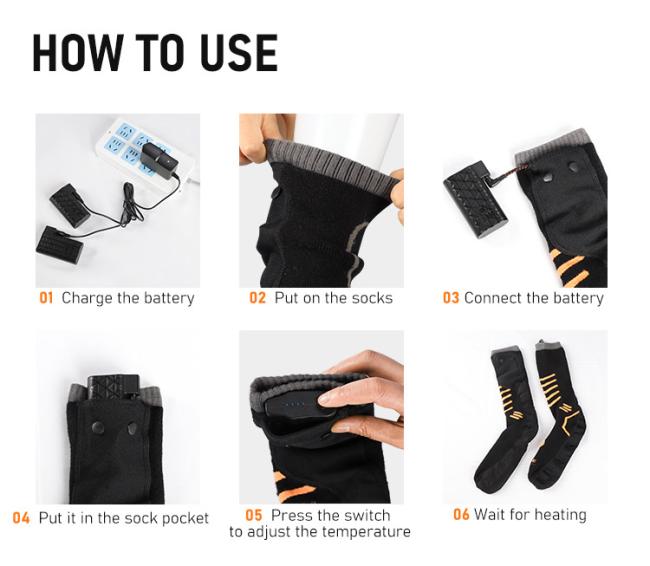 HOW TO USE

01 Charge the battery

02 Put on the socks

03 Connect the battery

04 Put it in the sock pocket

05 Press the switch to adjust the temperature

06 Wait for heating