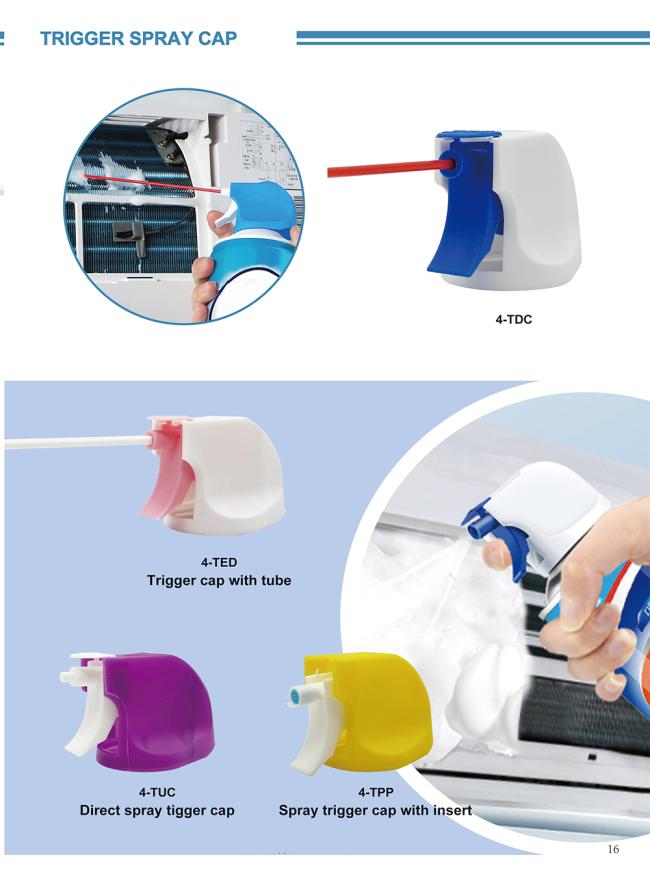 TRIGGER SPRAY CAP

4-TDC

4-TED
Trigger cap with tube

4-TUC
Direct spray tigger cap

4-TPP
Spray trigger cap with insert

16