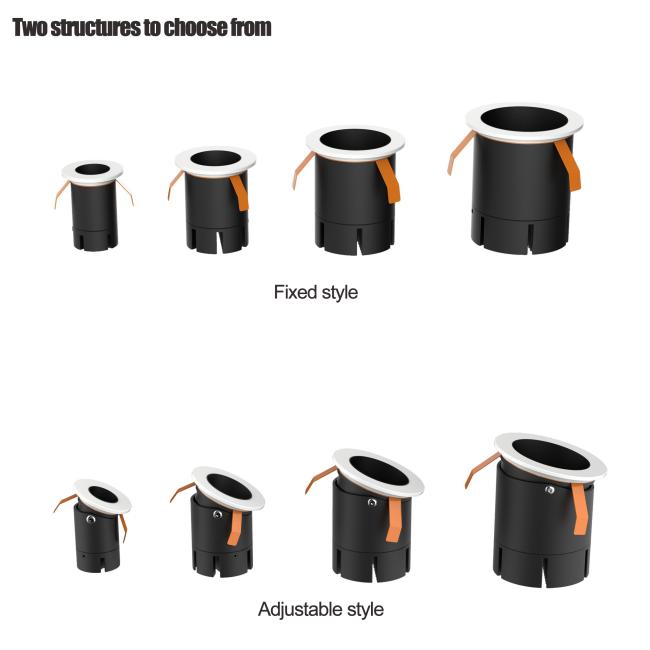 Two structures to choose from

Fixed style

Adjustable style