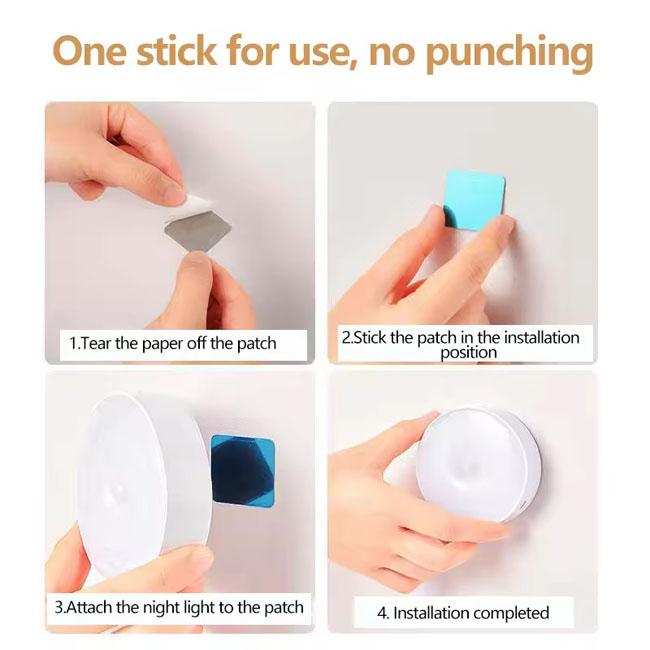 One stick for use, no punching

1.Tear the paper off the patch

2.Stick the patch in the installation position

3.Attach the night light to the patch

4. Installation completed