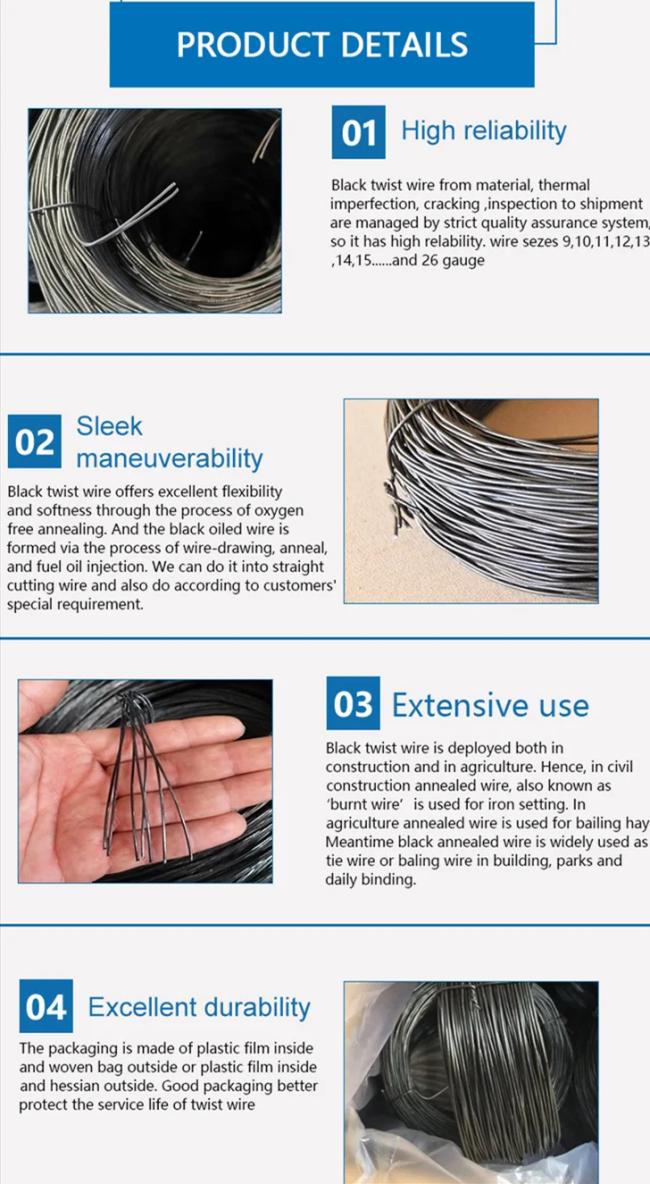 PRODUCT DETAILS

01 High reliability

Black twist wire from material, thermal imperfection, cracking ,inspection to shipment are managed by strict quality assurance system, so it has high relability. wire sezes 9,10,11,12,13 ,14,15......and 26 gauge

02 Sleek maneuverability

Black twist wire offers excellent flexibility and softness through the process of oxygen free annealing. And the black oiled wire is formed via the process of wire-drawing, anneal, and fuel oil injection. We can do it into straight cutting wire and also do according to customers' special requirement.

03 Extensive use

Black twist wire is deployed both in construction and in agriculture. Hence, in civil construction annealed wire, also known as 'burnt wire' is used for iron setting. In agriculture annealed wire is used for bailing hay Meantime black annealed wire is widely used as tie wire or baling wire in building, parks and daily binding.

04 Excellent durability

The packaging is made of plastic film inside and woven bag outside or plastic film inside and hessian outside. Good packaging better protect the service life of twist wire