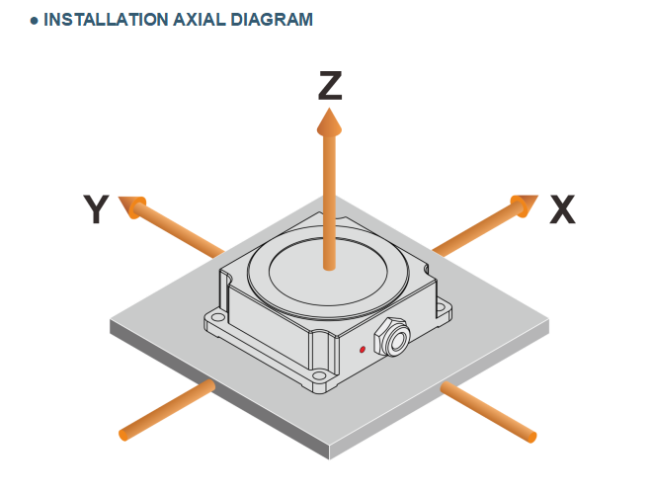 ● INSTALLATION AXIAL DIAGRAM

Z

Y

X