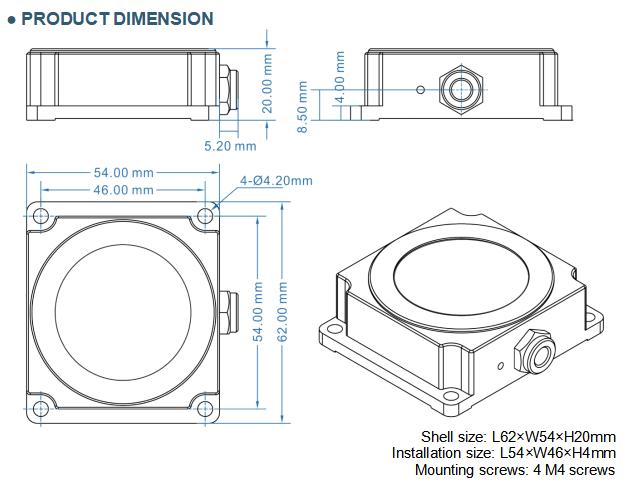 ● PRODUCT DIMENSION

20.00 mm

5.20 mm

8.50 mm

4.00 mm

54.00 mm

46.00 mm

4-Ø4.20mm

54.00 mm

62.00 mm

Shell size: L62×W54×H20mm
Installation size: L54×W46×H4mm
Mounting screws: 4 M4 screws