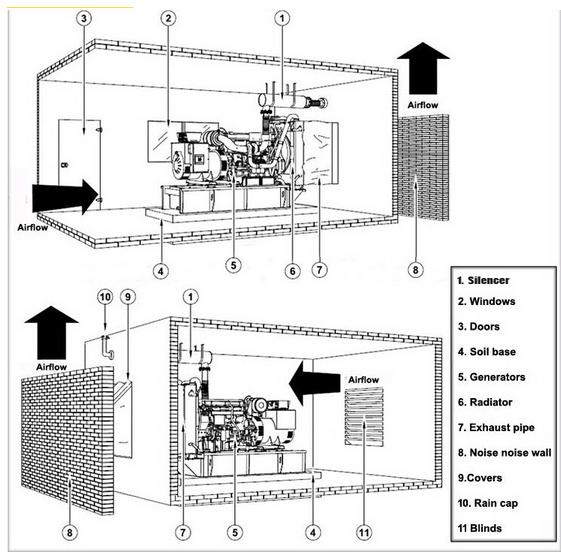 3
2
1
Airflow
Airflow
4
5
6
7
8

10
9
1
Airflow
Airflow
8
7
5
4
11

1. Silencer
2. Windows
3. Doors
4. Soil base
5. Generators
6. Radiator
7. Exhaust pipe
8. Noise noise wall
9.Covers
10. Rain cap
11 Blinds