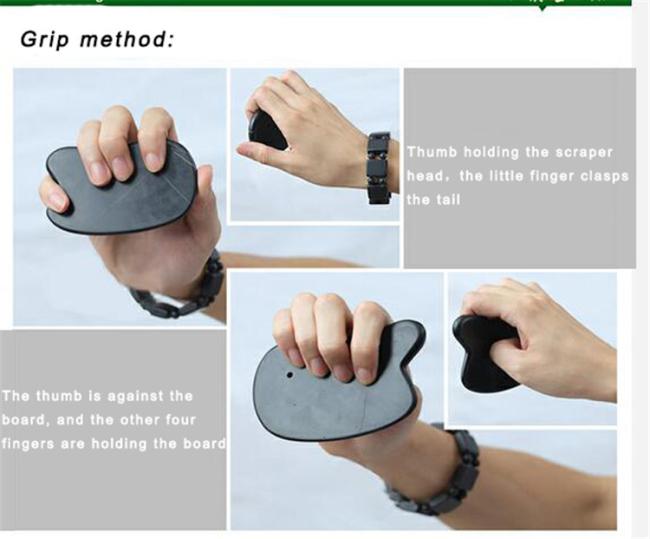 Grip method:

Thumb holding the scraper head, the little finger clasps the tail

The thumb is against the board, and the other four fingers are holding the board