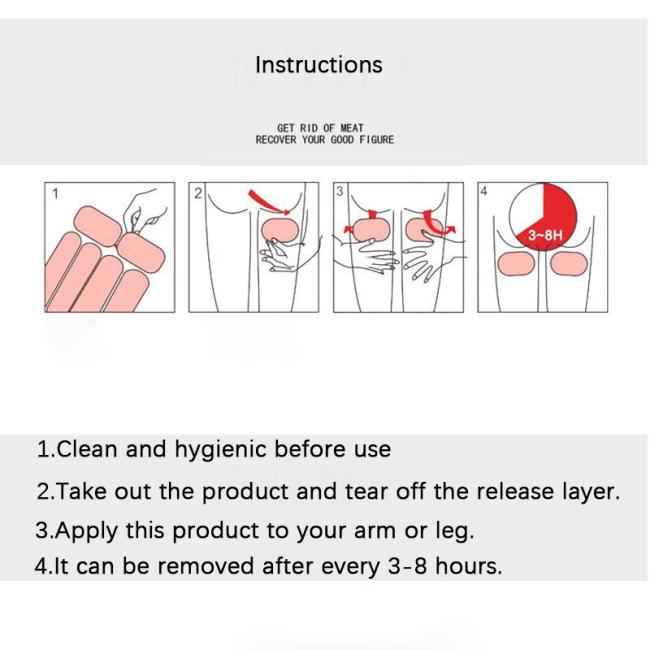 Instructions

GET RID OF MEAT
RECOVER YOUR GOOD FIGURE

1

2

3

4

3~8H

1.Clean and hygienic before use

2.Take out the product and tear off the release layer.

3.Apply this product to your arm or leg.

4.It can be removed after every 3-8 hours.